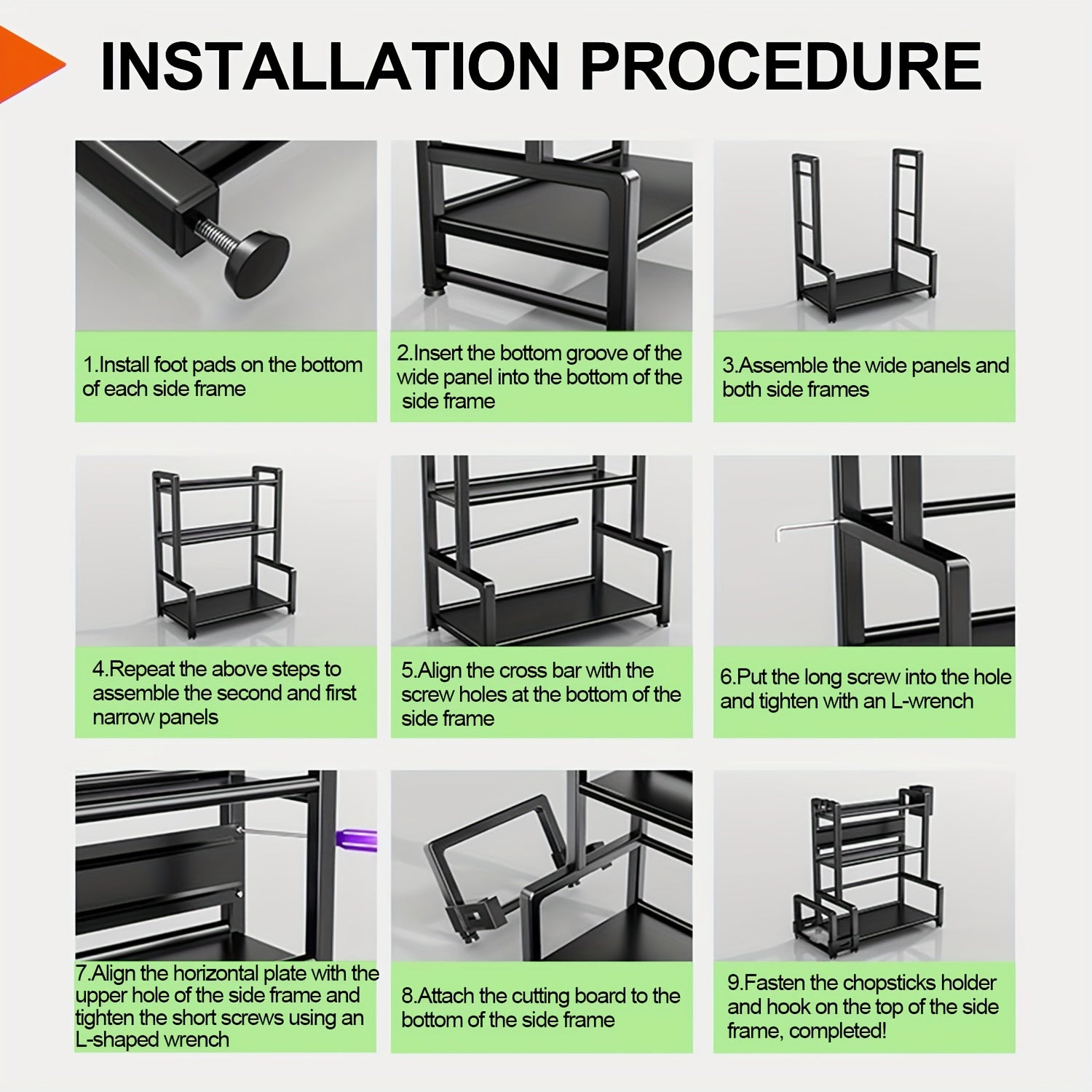 INSTALLATION PROCEDURE

1.Install foot pads on the bottom of each side frame

2.Insert the bottom groove of the wide panel into the bottom of the side frame

3.Assemble the wide panels and both side frames

4.Repeat the above steps to assemble the second and first narrow panels

5.Align the cross bar with the screw holes at the bottom of the side frame

6.Put the long screw into the hole and tighten with an L-wrench

7.Align the horizontal plate with the upper hole of the side frame and tighten the short screws using an L-shaped wrench

8.Attach the cutting board to the bottom of the side frame

9.Fasten the chopsticks holder and hook on the top of the side frame, completed!